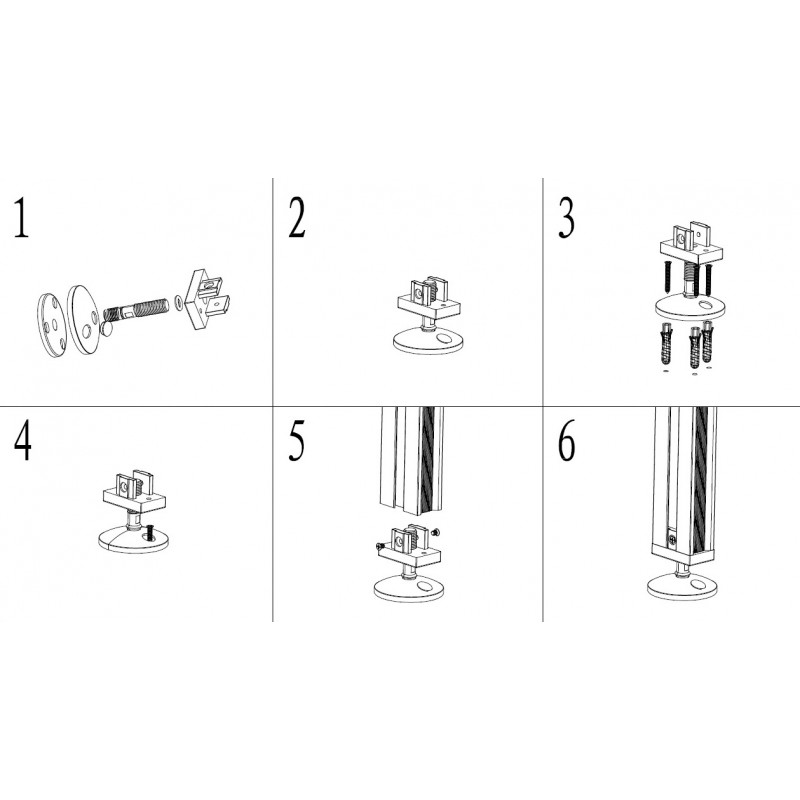 1

2

3

4

5

6