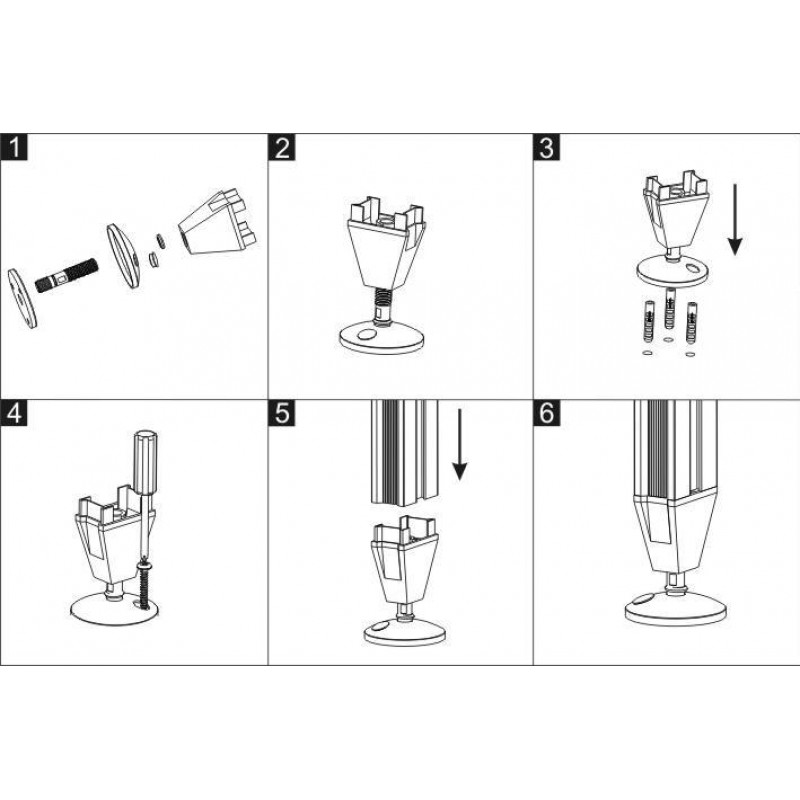 1

2

3

4

5

6