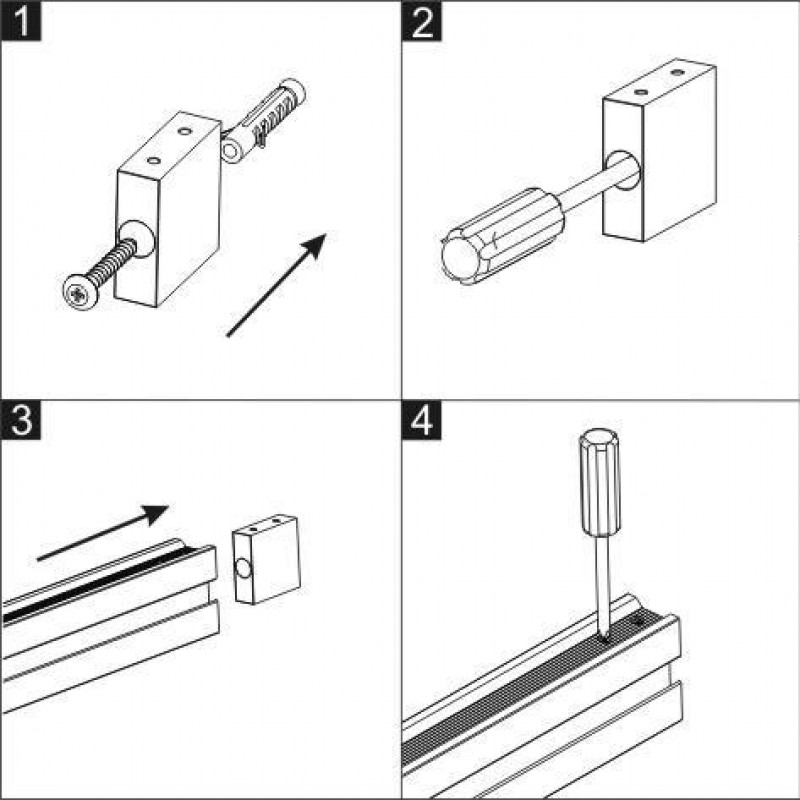 1

2

3

4