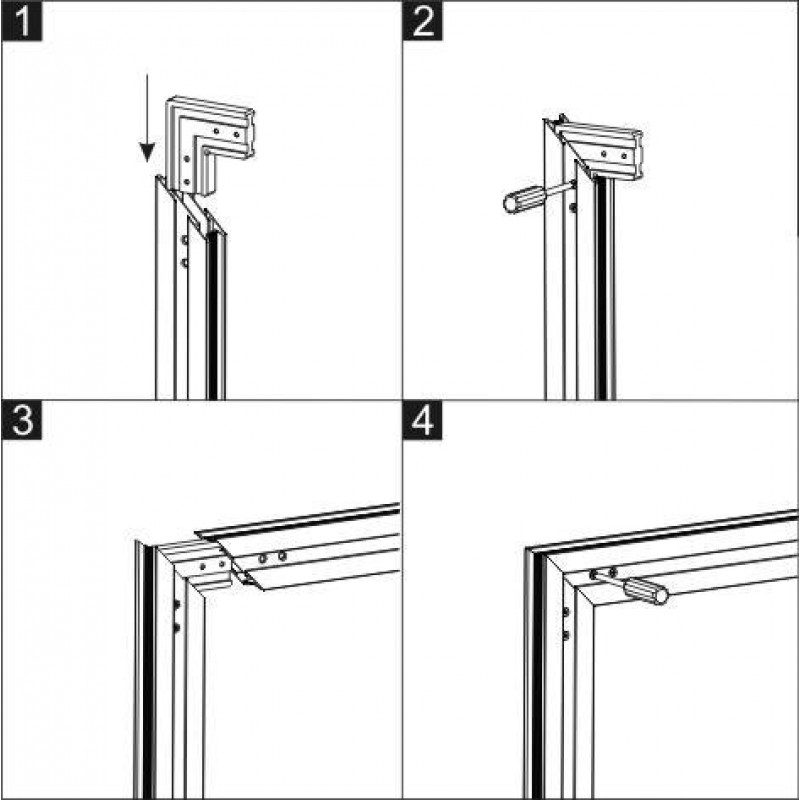 1

2

3

4