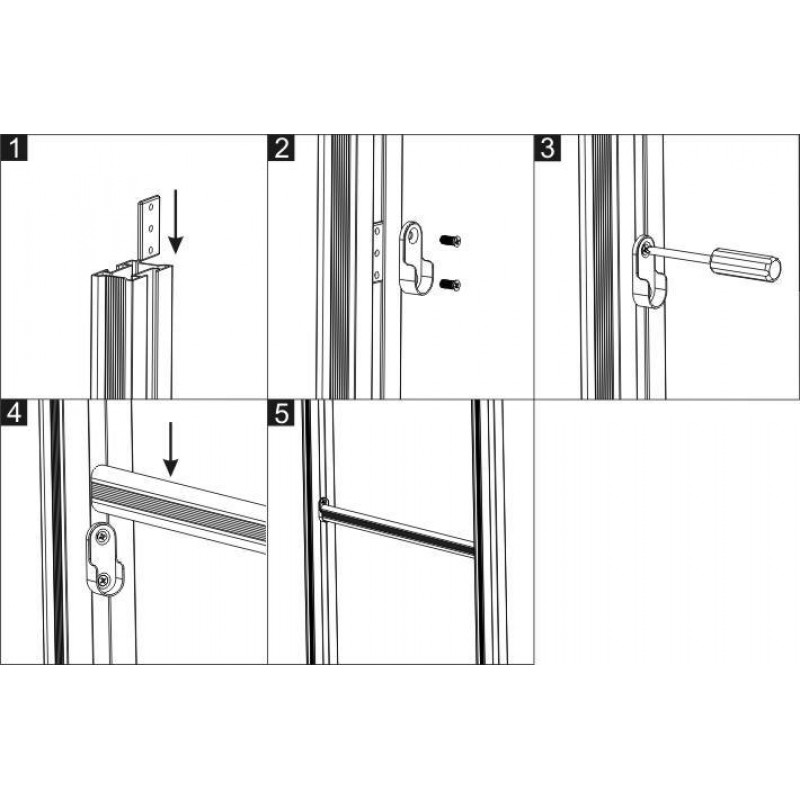 1

2

3

4

5