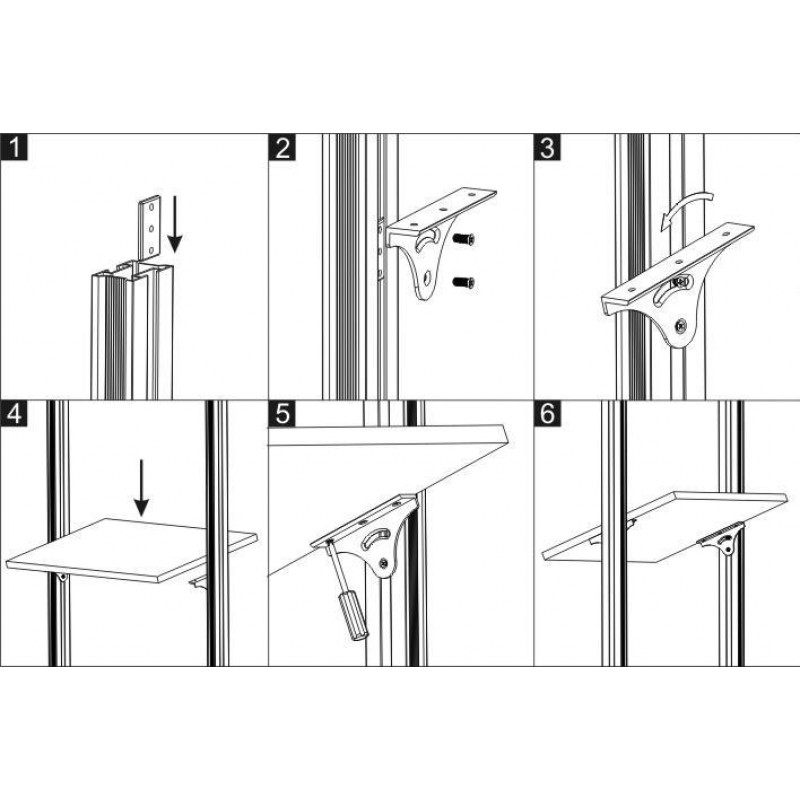 1

2

3

4

5

6