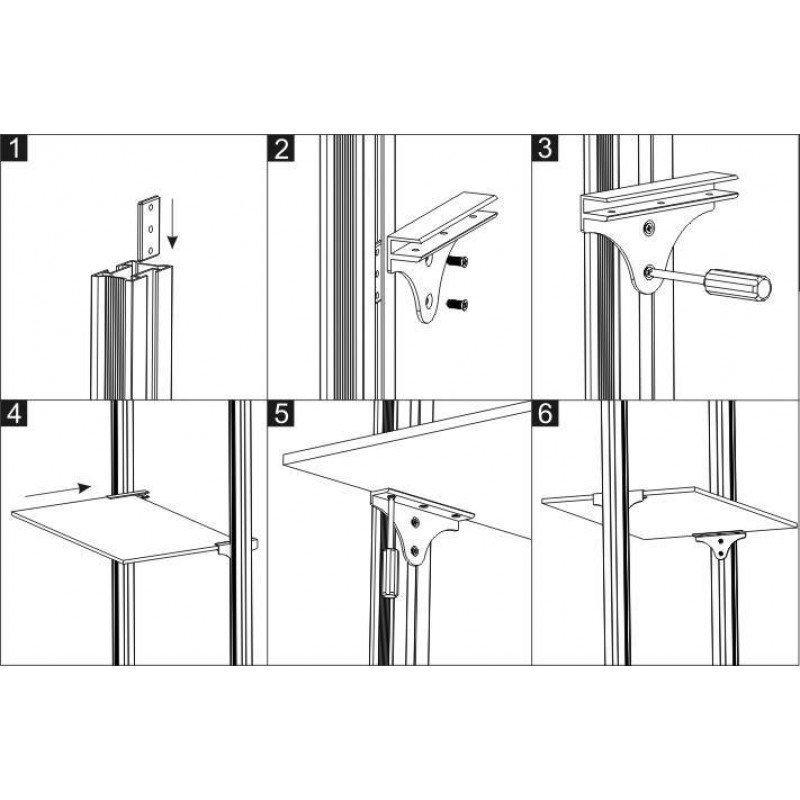 1

2

3

4

5

6