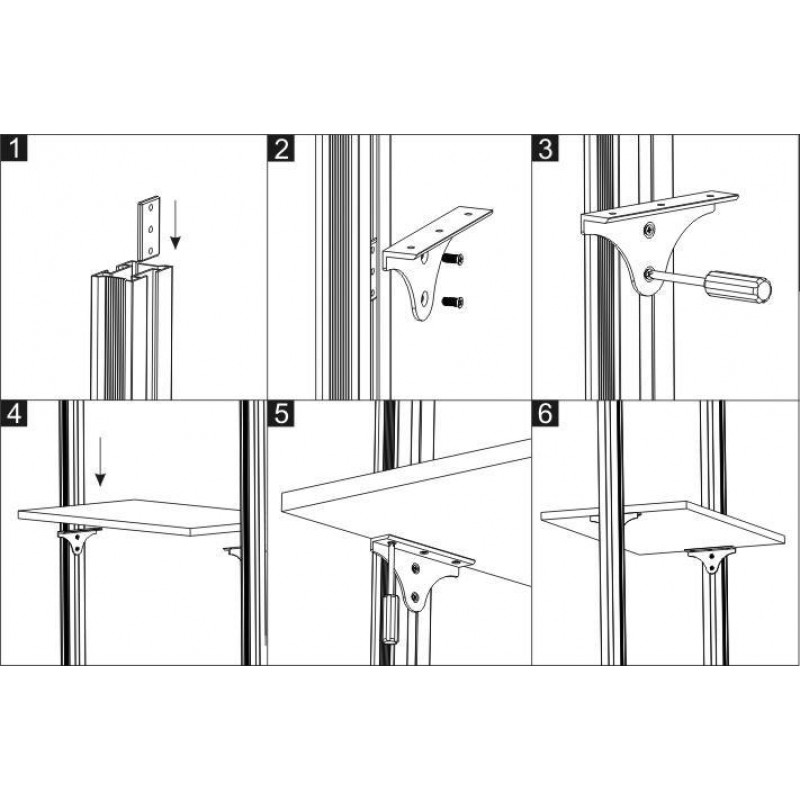 1

2

3

4

5

6