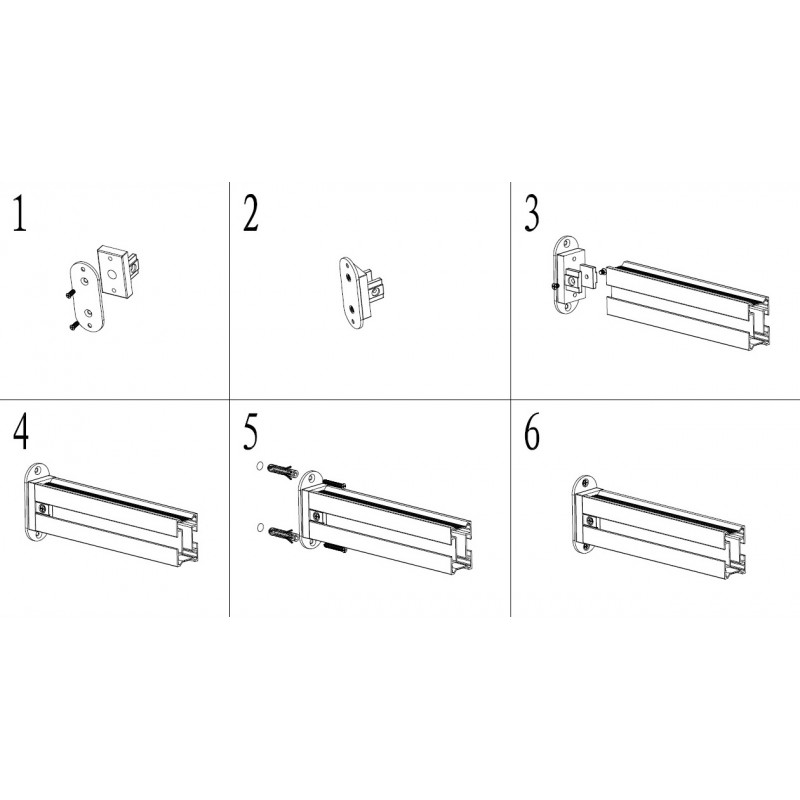 1

2

3

4

5

6