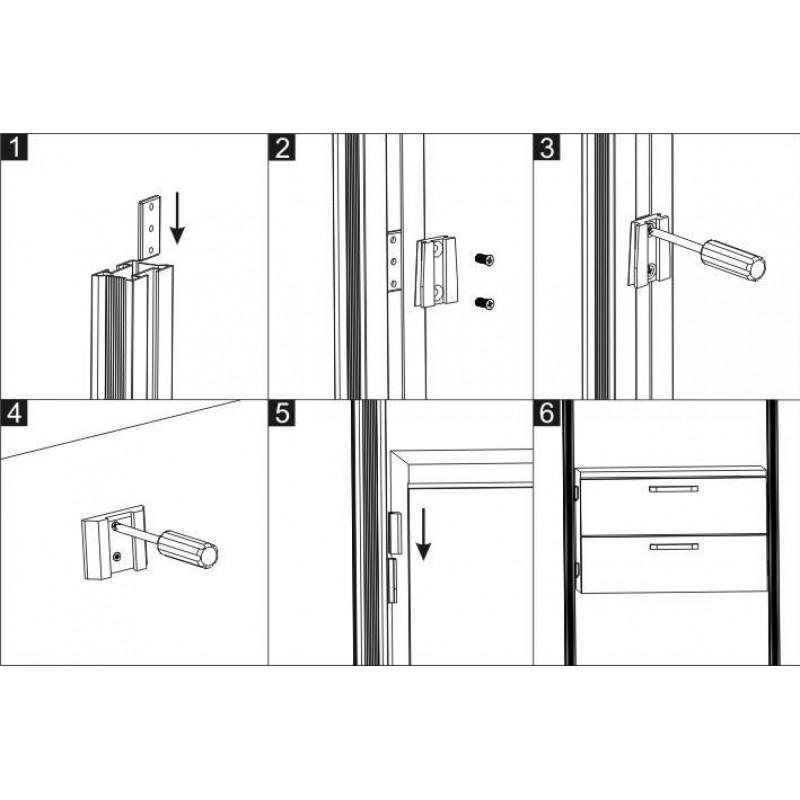 1
2
3
4
5
6