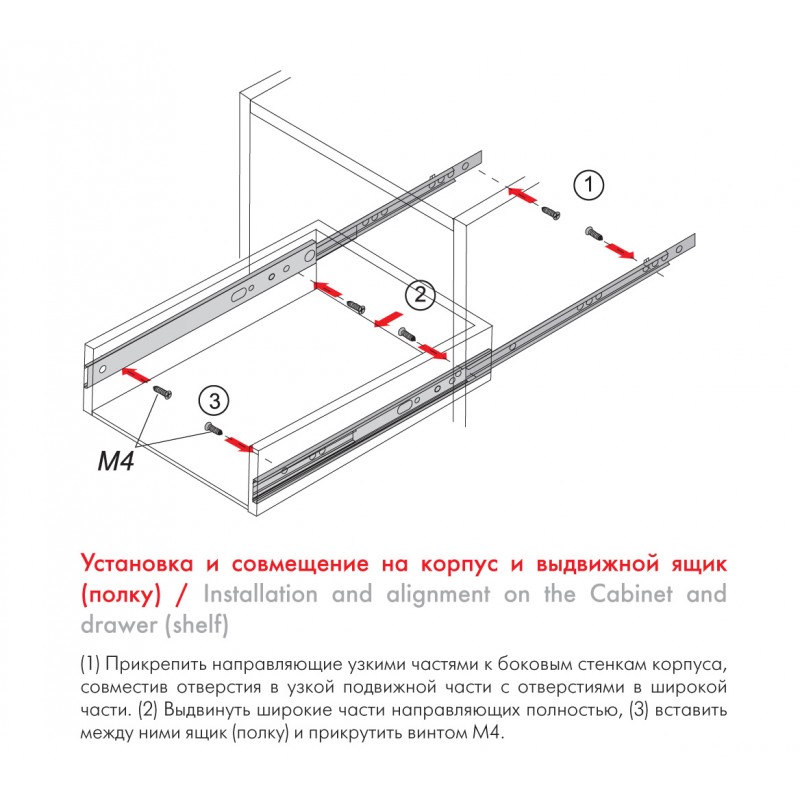 1

2

3

M4

Установка и совмещение на корпус и выдвижной ящик (полку) / Installation and alignment on the Cabinet and drawer (shelf)

(1) Прикрепить направляющие узкими частями к боковым стенкам корпуса, совместив отверстия в узкой подвижной части с отверстиями в широкой части. (2) Выдвинуть широкие части направляющих полностью, (3) вставить между ними ящик (полку) и прикрутить винтом М4.