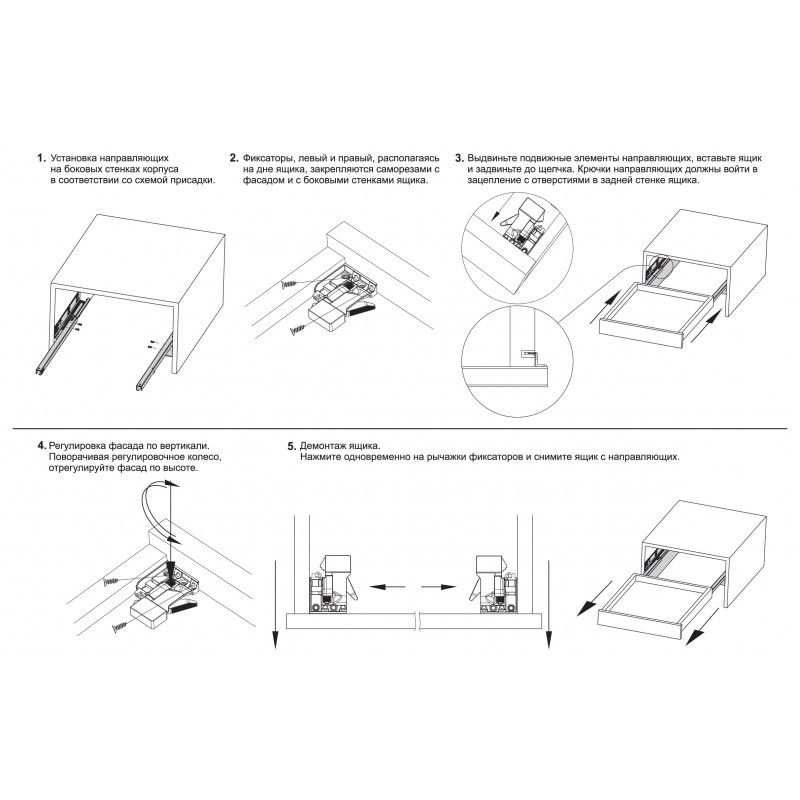 1. Установка направляющих на боковых стенках корпуса в соответствии со схемой присадки.

2. Фиксаторы, левый и правый, располагаясь на дне ящика, закрепляются саморезами с фасадом и с боковыми стенками ящика.

3. Выдвиньте подвижные элементы направляющих, вставьте ящик и задвиньте до щелчка. Крючки направляющих должны войти в зацепление с отверстиями в задней стенке ящика.

4. Регулировка фасада по вертикали. Поворачивая регулировочное колесо, отрегулируйте фасад по высоте.

5. Демонтаж ящика. Нажмите одновременно на рычажки фиксаторов и снимите ящик с направляющих.