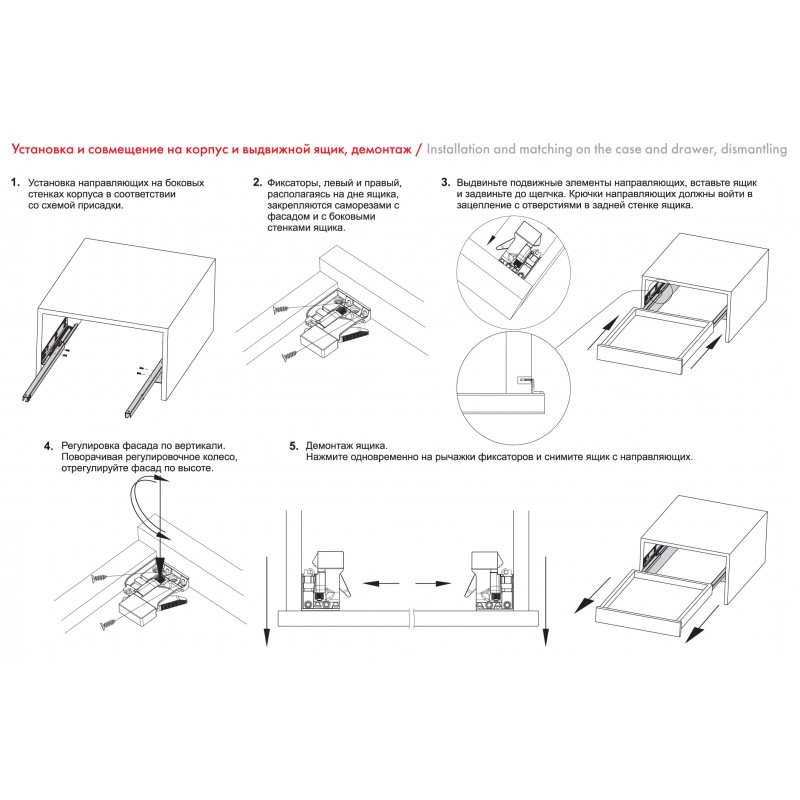 Установка и совмещение на корпус и выдвижной ящик, демонтаж / Installation and matching on the case and drawer, dismantling

1. Установка направляющих на боковых стенках корпуса в соответствии со схемой присадки.

2. Фиксаторы, левый и правый, располагаясь на дне ящика, закрепляются саморезами с фасадом и с боковыми стенками ящика.

3. Выдвиньте подвижные элементы направляющих, вставьте ящик и задвиньте до щелчка. Крючки направляющих должны войти в зацепление с отверстиями в задней стенке ящика.

4. Регулировка фасада по вертикали. Поворачивая регулировочное колесо, отрегулируйте фасад по высоте.

5. Демонтаж ящика.
Нажмите одновременно на рычажки фиксаторов и снимите ящик с направляющих.