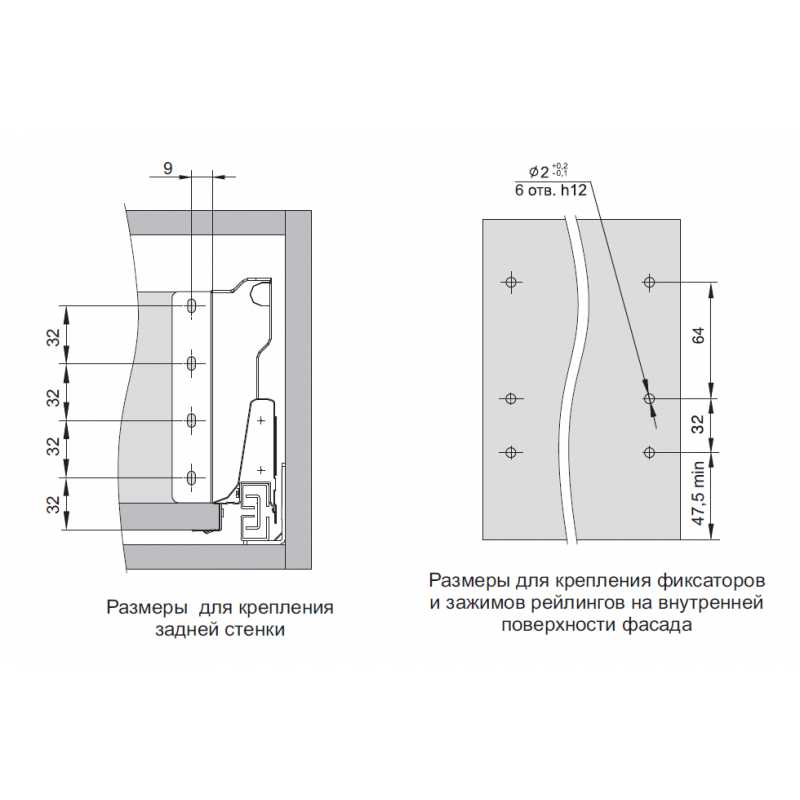 9

32

32

32

32

Размеры для крепления задней стенки

$\phi 2^{+0,2}_{-0,1}$
6 отв. h12

64

32

47,5 min

Размеры для крепления фиксаторов и зажимов рейлингов на внутренней поверхности фасада