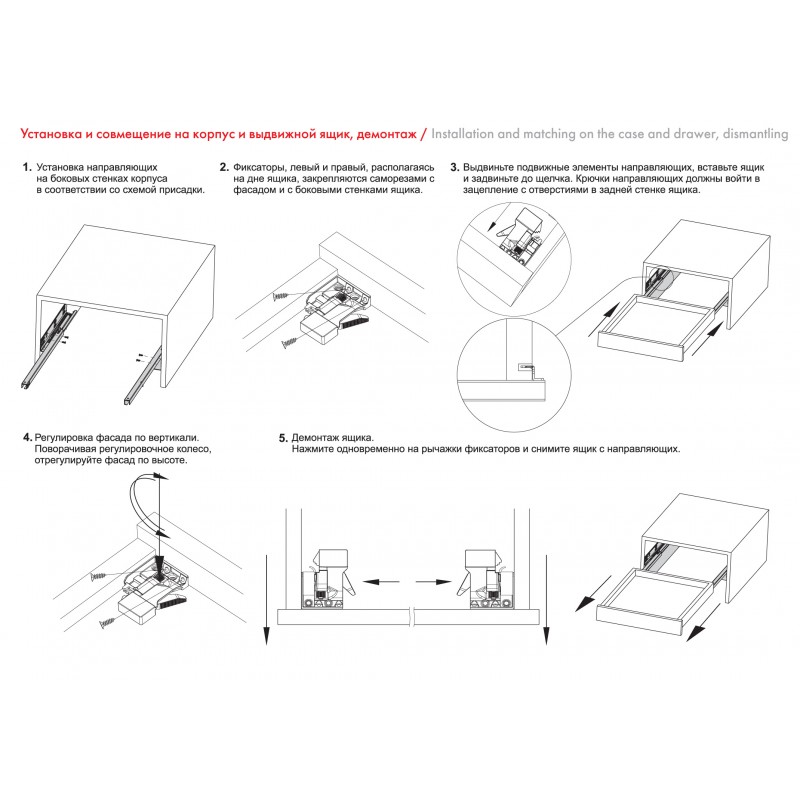 Установка и совмещение на корпус и выдвижной ящик, демонтаж / Installation and matching on the case and drawer, dismantling

1. Установка направляющих на боковых стенках корпуса в соответствии со схемой присадки.

2. Фиксаторы, левый и правый, располагаясь на дне ящика, закрепляются саморезами с фасадом и с боковыми стенками ящика.

3. Выдвиньте подвижные элементы направляющих, вставьте ящик и задвиньте до щелчка. Крючки направляющих должны войти в зацепление с отверстиями в задней стенке ящика.

4. Регулировка фасада по вертикали. Поворачивая регулировочное колесо, отрегулируйте фасад по высоте.

5. Демонтаж ящика. Нажмите одновременно на рычажки фиксаторов и снимите ящик с направляющих.