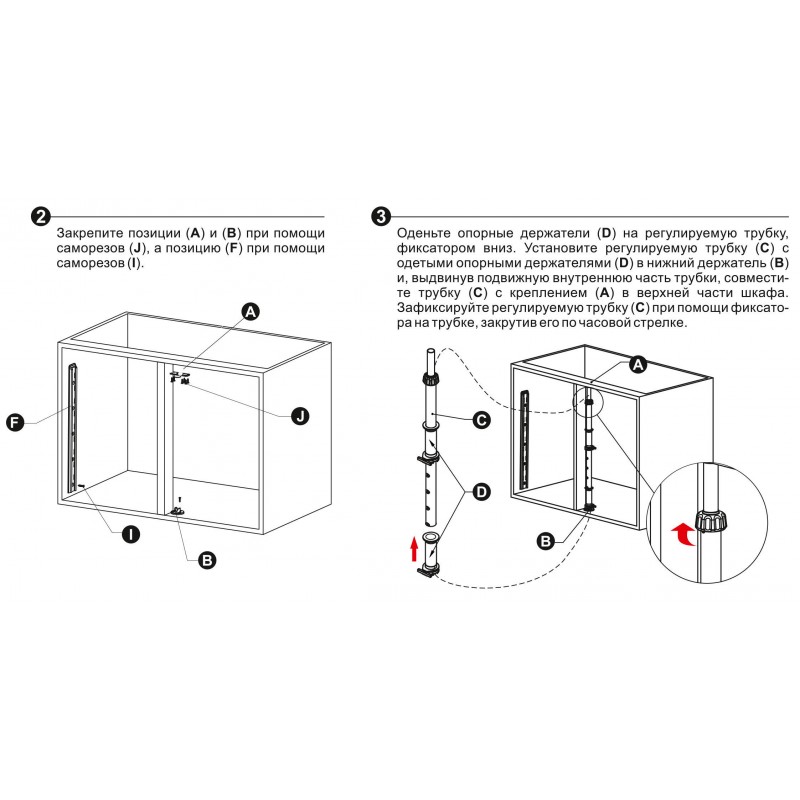 2

Закрепите позиции (A) и (B) при помощи саморезов (J), а позицию (F) при помощи саморезов (I).

A

F

J

I

B

3

Оденьте опорные держатели (D) на регулируемую трубку, фиксатором вниз. Установите регулируемую трубку (C) с одетыми опорными держателями (D) в нижний держатель (B) и, выдвинув подвижную внутреннюю часть трубки, совместите трубку (C) с креплением (A) в верхней части шкафа. Зафиксируйте регулируемую трубку (C) при помощи фиксатора на трубке, закрутив его по часовой стрелке.

C

D

A

B