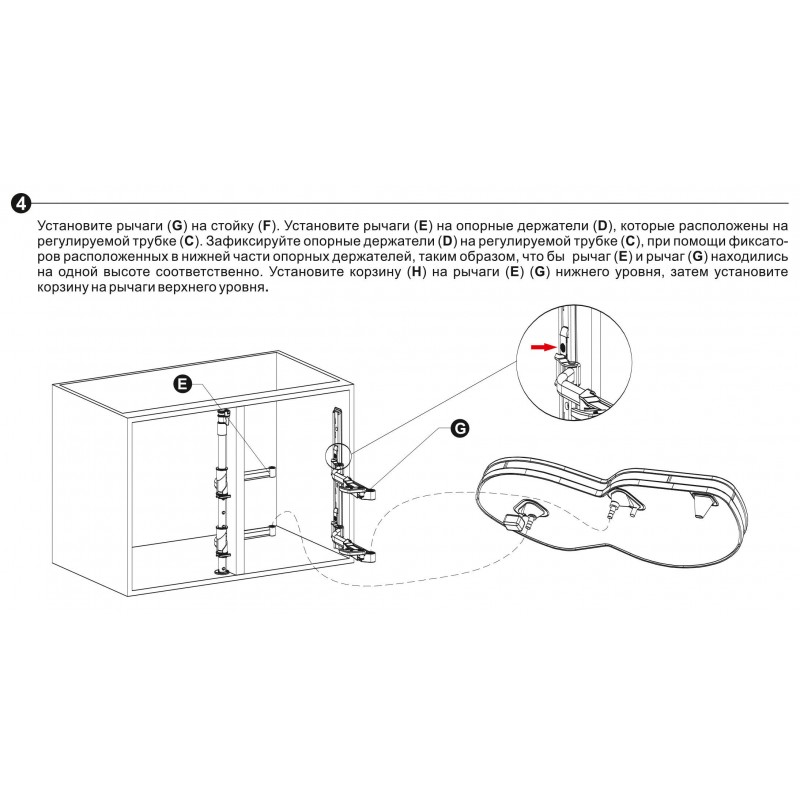 4

Установите рычаги (G) на стойку (F). Установите рычаги (E) на опорные держатели (D), которые расположены на регулируемой трубке (C). Зафиксируйте опорные держатели (D) на регулируемой трубке (C), при помощи фиксаторов расположенных в нижней части опорных держателей, таким образом, что бы рычаг (E) и рычаг (G) находились на одной высоте соответственно. Установите корзину (H) на рычаги (E) (G) нижнего уровня, затем установите корзину на рычаги верхнего уровня.

E

G