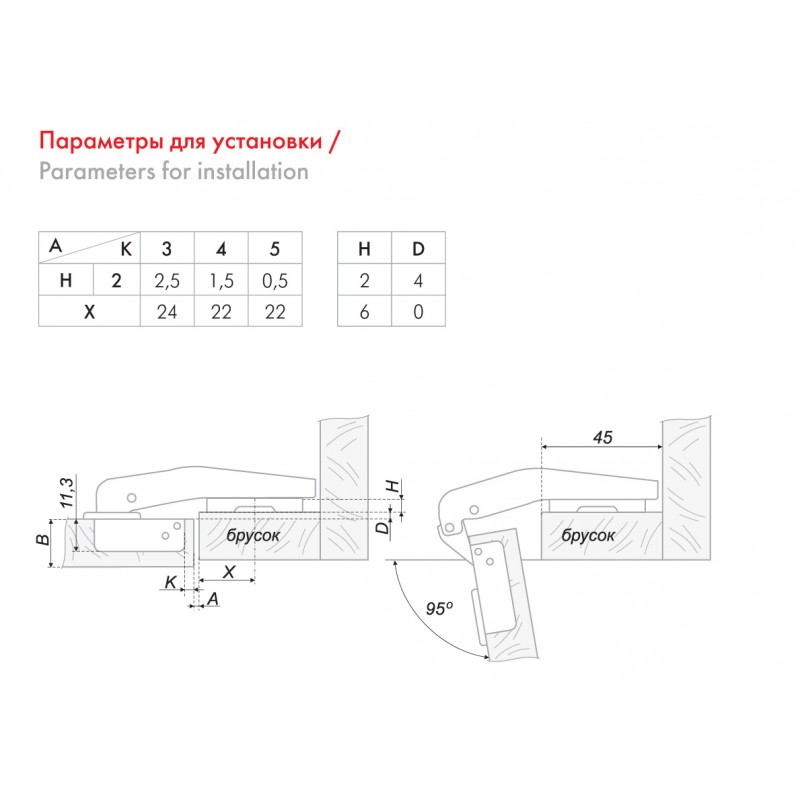 Параметры для установки /
Parameters for installation

| A K | | 3 | 4 | 5 |
|---|---|---|---|---|
| H | 2 | 2,5 | 1,5 | 0,5 |
| X | | 24 | 22 | 22 |

| H | D |
|---|---|
| 2 | 4 |
| 6 | 0 |

11,3
B
брусок
H
D
K
X
A

45
брусок
95°