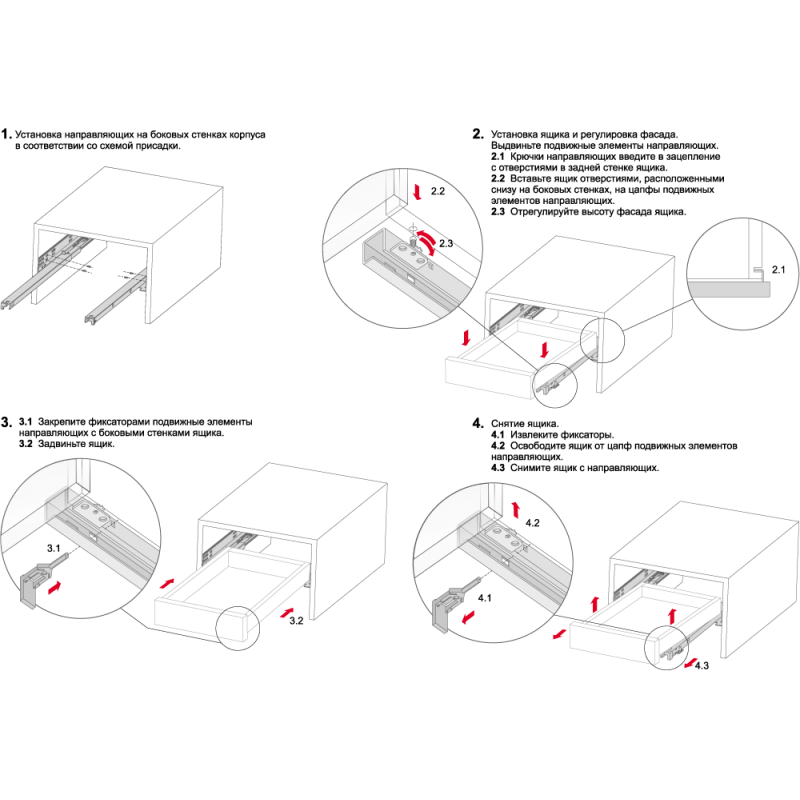 1. Установка направляющих на боковых стенках корпуса в соответствии со схемой присадки.

2. Установка ящика и регулировка фасада. Выдвиньте подвижные элементы направляющих.
2.1 Крючки направляющих введите в зацепление с отверстиями в задней стенке ящика.
2.2 Вставьте ящик отверстиями, расположенными снизу на боковых стенках, на цапфы подвижных элементов направляющих.
2.3 Отрегулируйте высоту фасада ящика.

2.2

2.3

2.1

3. 3.1 Закрепите фиксаторами подвижные элементы направляющих с боковыми стенками ящика.
3.2 Задвиньте ящик.

3.1

3.2

4. Снятие ящика.
4.1 Извлеките фиксаторы.
4.2 Освободите ящик от цапф подвижных элементов направляющих.
4.3 Снимите ящик с направляющих.

4.2

4.1

4.3