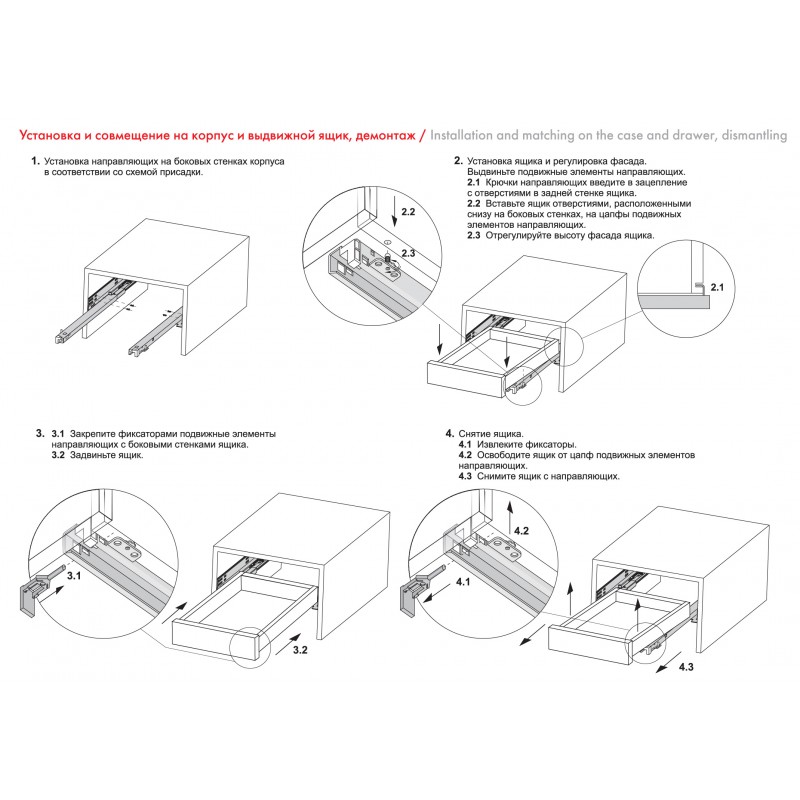 Установка и совмещение на корпус и выдвижной ящик, демонтаж / Installation and matching on the case and drawer, dismantling

1. Установка направляющих на боковых стенках корпуса в соответствии со схемой присадки.

2. Установка ящика и регулировка фасада. Выдвиньте подвижные элементы направляющих.
2.1 Крючки направляющих введите в зацепление с отверстиями в задней стенке ящика.
2.2 Вставьте ящик отверстиями, расположенными снизу на боковых стенках, на цапфы подвижных элементов направляющих.
2.3 Отрегулируйте высоту фасада ящика.

2.2
2.3
2.1

3. 3.1 Закрепите фиксаторами подвижные элементы направляющих с боковыми стенками ящика.
3.2 Задвиньте ящик.

3.1
3.2

4. Снятие ящика.
4.1 Извлеките фиксаторы.
4.2 Освободите ящик от цапф подвижных элементов направляющих.
4.3 Снимите ящик с направляющих.

4.2
4.1
4.3