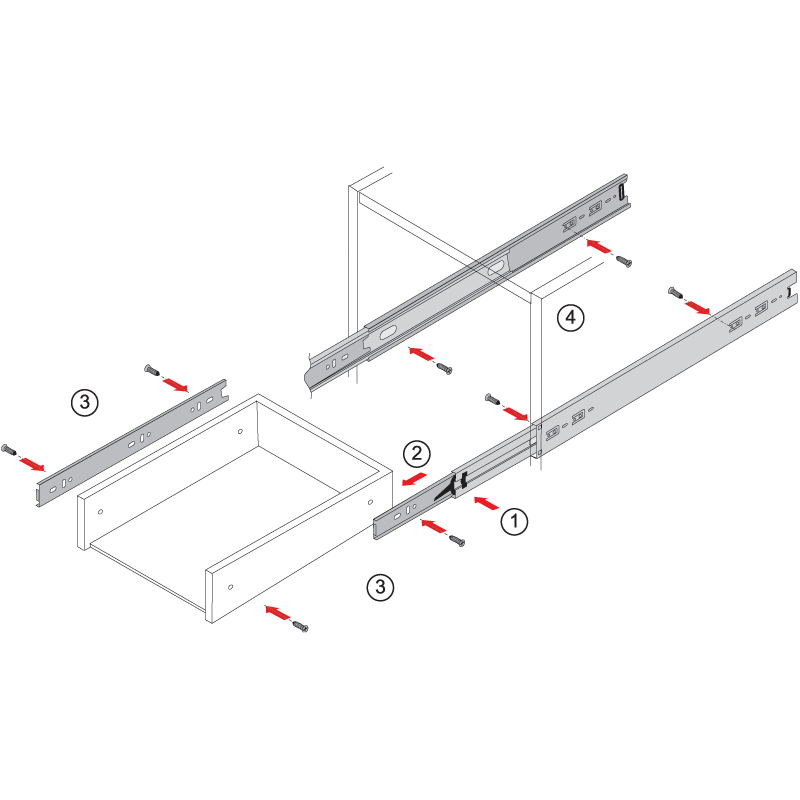 4

3

2

1

3