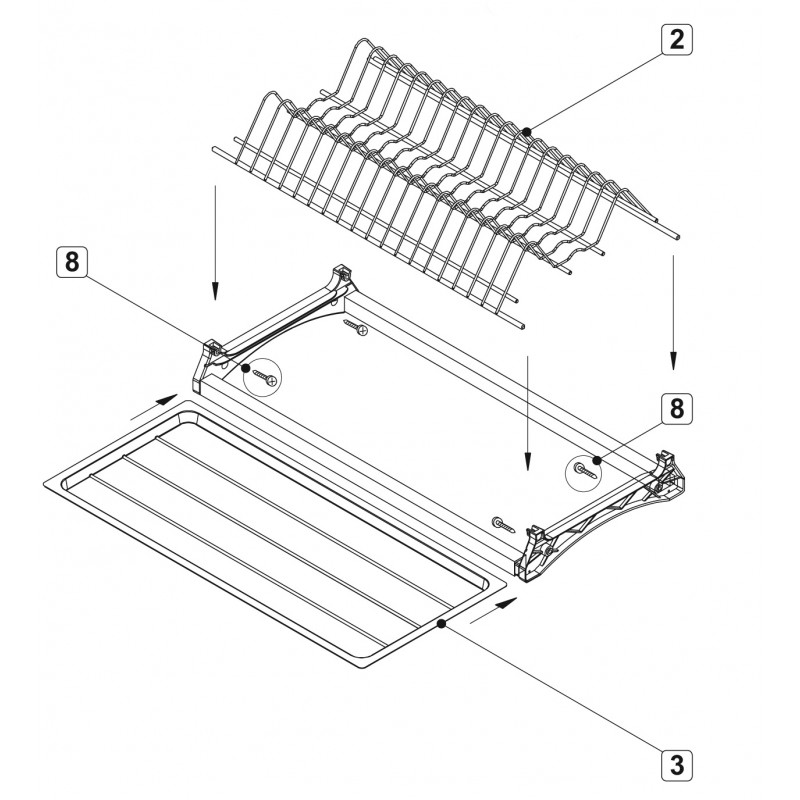 2

8

8

3