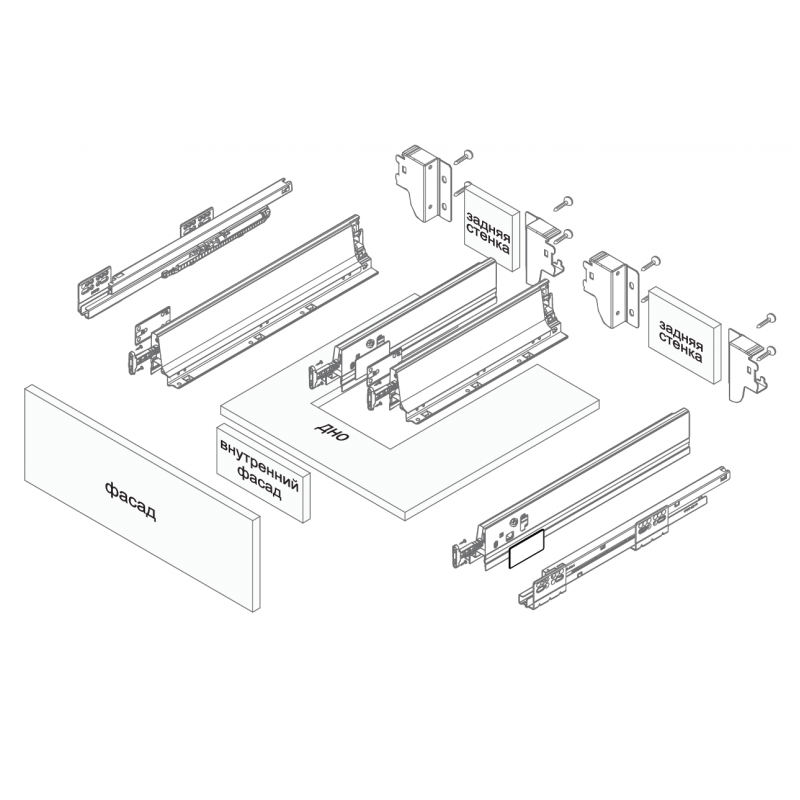 задняя стенка

задняя стенка

дно

внутренний фасад

фасад