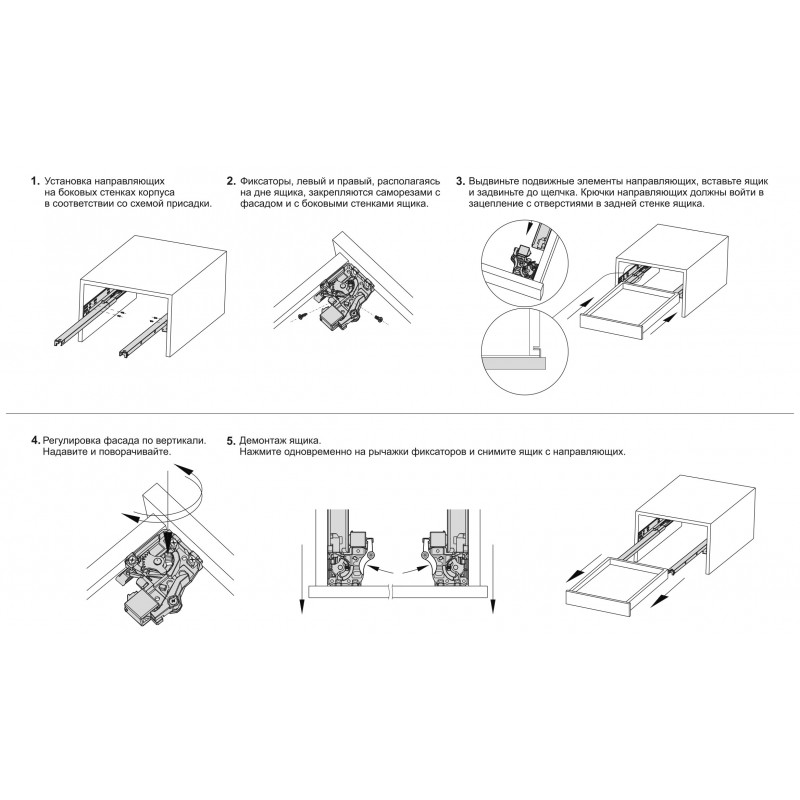 1. Установка направляющих на боковых стенках корпуса в соответствии со схемой присадки.

2. Фиксаторы, левый и правый, располагаясь на дне ящика, закрепляются саморезами с фасадом и с боковыми стенками ящика.

3. Выдвиньте подвижные элементы направляющих, вставьте ящик и задвиньте до щелчка. Крючки направляющих должны войти в зацепление с отверстиями в задней стенке ящика.

4. Регулировка фасада по вертикали. Надавите и поворачивайте.

5. Демонтаж ящика. Нажмите одновременно на рычажки фиксаторов и снимите ящик с направляющих.