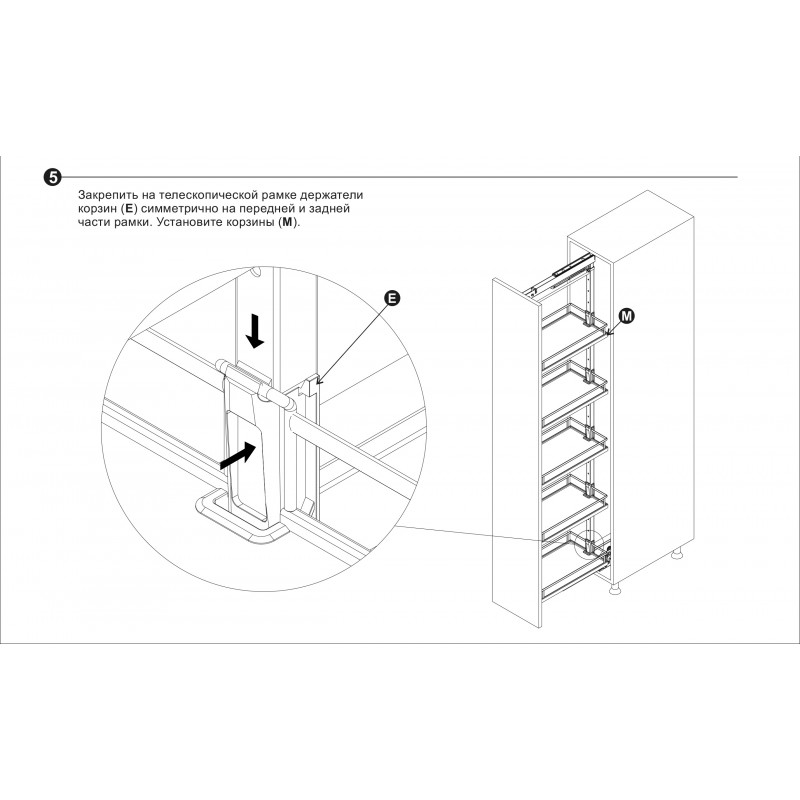 5

Закрепить на телескопической рамке держатели корзин (E) симметрично на передней и задней части рамки. Установите корзины (M).

E

M