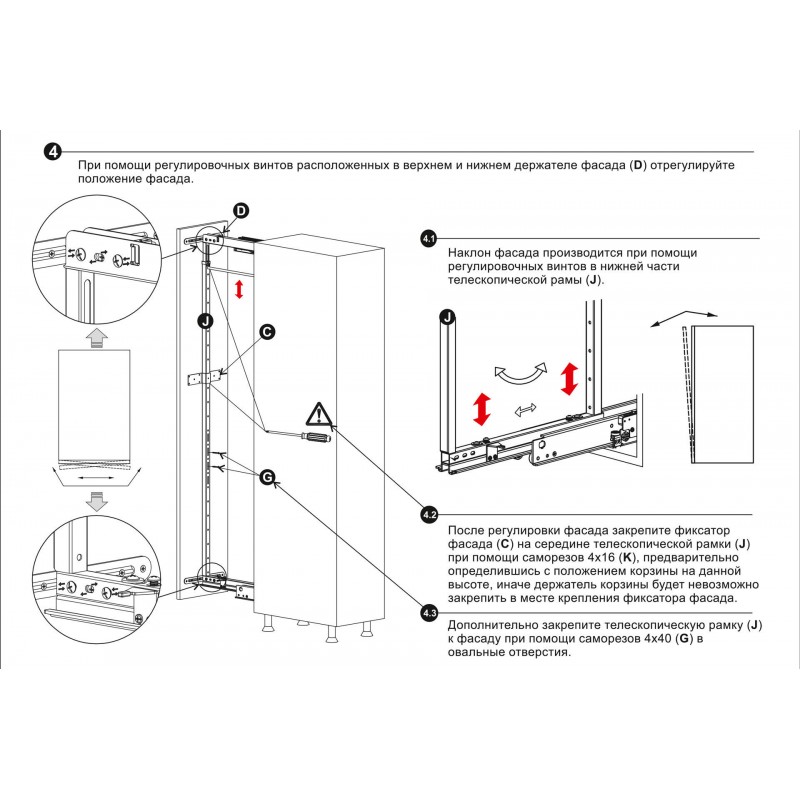 4

При помощи регулировочных винтов расположенных в верхнем и нижнем держателе фасада (D) отрегулируйте положение фасада.

D

J

C

G

4.1

Наклон фасада производится при помощи регулировочных винтов в нижней части телескопической рамы (J).

J

4.2

После регулировки фасада закрепите фиксатор фасада (C) на середине телескопической рамки (J) при помощи саморезов 4x16 (K), предварительно определившись с положением корзины на данной высоте, иначе держатель корзины будет невозможно закрепить в месте крепления фиксатора фасада.

4.3

Дополнительно закрепите телескопическую рамку (J) к фасаду при помощи саморезов 4x40 (G) в овальные отверстия.