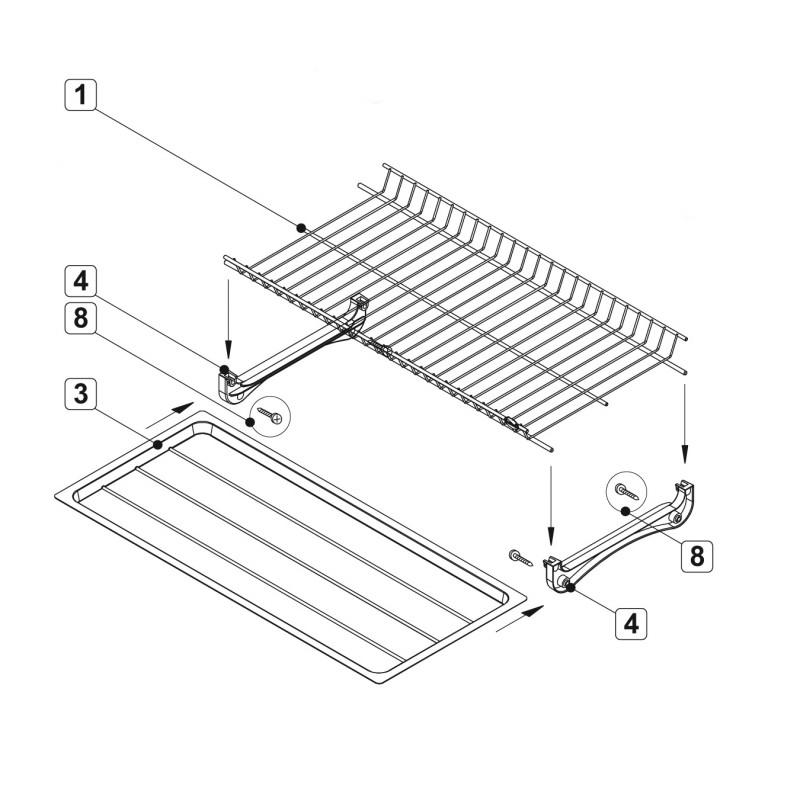 1
4
8
3
8
4