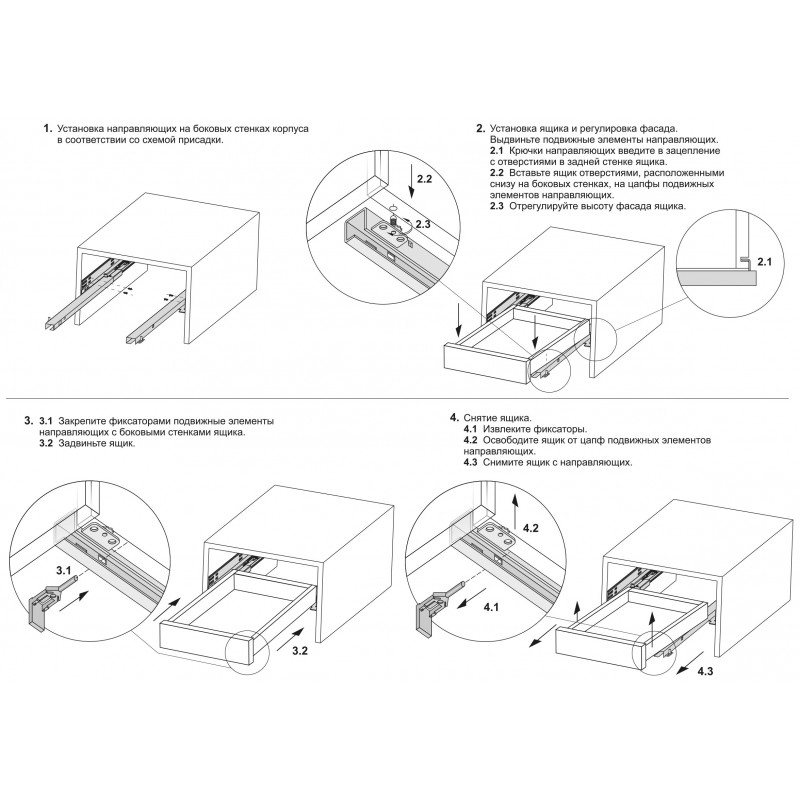 1. Установка направляющих на боковых стенках корпуса в соответствии со схемой присадки.

2. Установка ящика и регулировка фасада.
Выдвиньте подвижные элементы направляющих.
2.1 Крючки направляющих введите в зацепление с отверстиями в задней стенке ящика.
2.2 Вставьте ящик отверстиями, расположенными снизу на боковых стенках, на цапфы подвижных элементов направляющих.
2.3 Отрегулируйте высоту фасада ящика.

2.2

2.3

2.1

3. 3.1 Закрепите фиксаторами подвижные элементы направляющих с боковыми стенками ящика.
3.2 Задвиньте ящик.

3.1

3.2

4. Снятие ящика.
4.1 Извлеките фиксаторы.
4.2 Освободите ящик от цапф подвижных элементов направляющих.
4.3 Снимите ящик с направляющих.

4.2

4.1

4.3