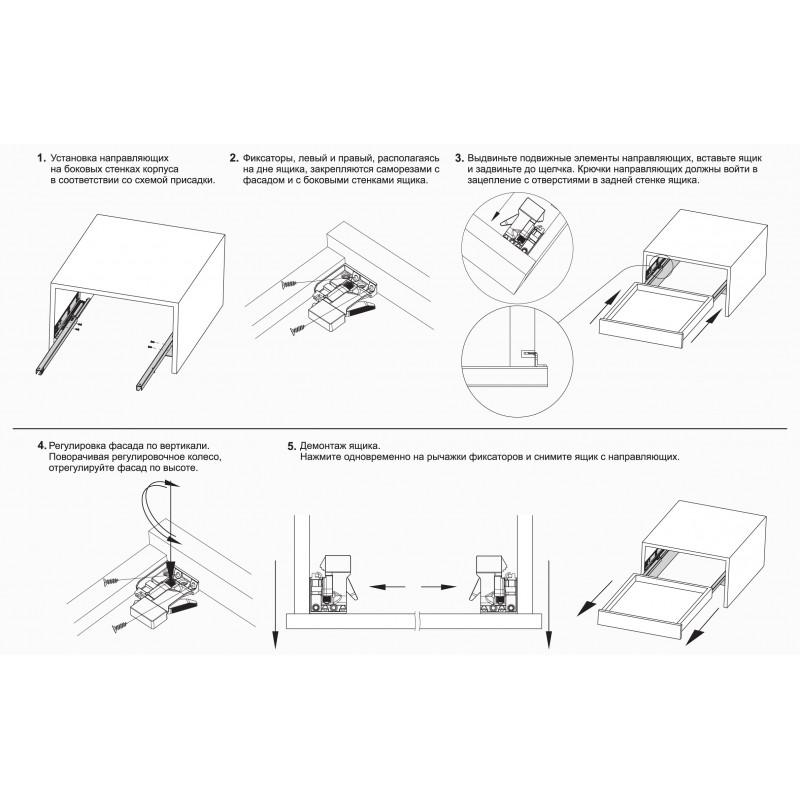 1. Установка направляющих на боковых стенках корпуса в соответствии со схемой присадки.

2. Фиксаторы, левый и правый, располагаясь на дне ящика, закрепляются саморезами с фасадом и с боковыми стенками ящика.

3. Выдвиньте подвижные элементы направляющих, вставьте ящик и задвиньте до щелчка. Крючки направляющих должны войти в зацепление с отверстиями в задней стенке ящика.

4. Регулировка фасада по вертикали. Поворачивая регулировочное колесо, отрегулируйте фасад по высоте.

5. Демонтаж ящика. Нажмите одновременно на рычажки фиксаторов и снимите ящик с направляющих.