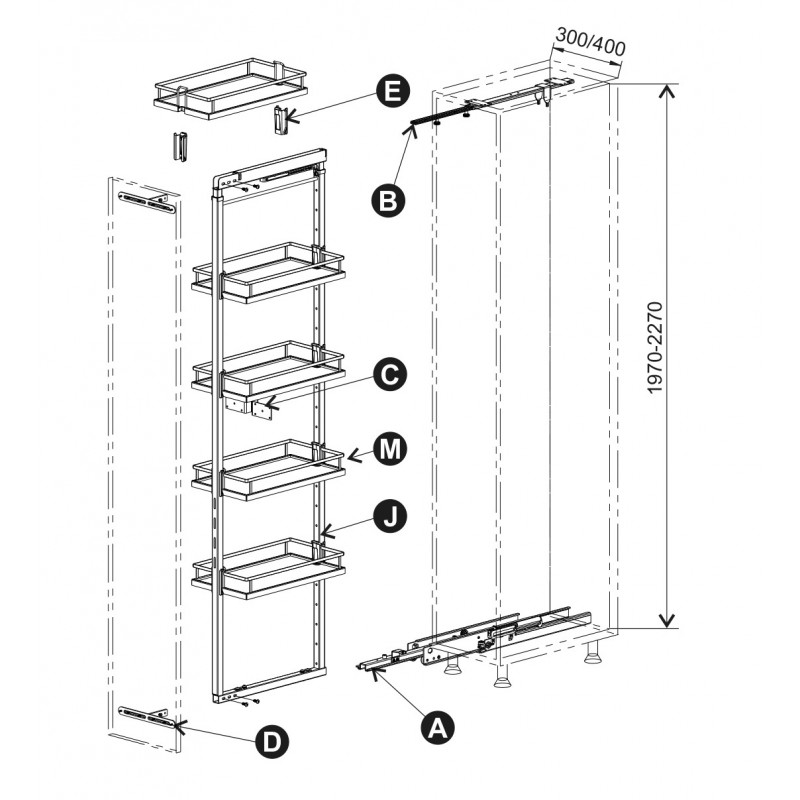 300/400

E

B

1970-2270

C

M

J

A

D