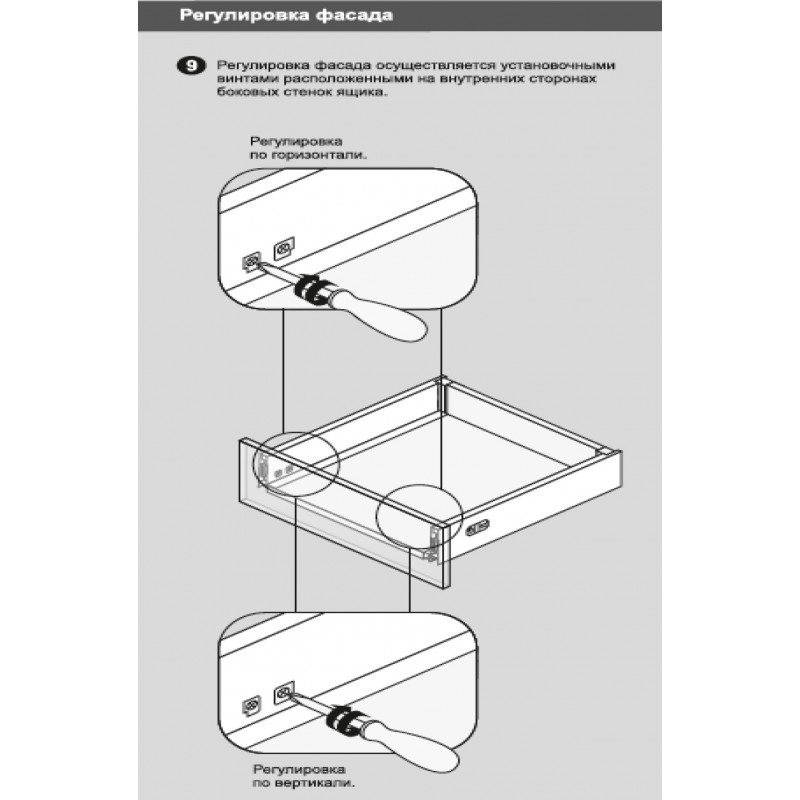 Регулировка фасада

9 Регулировка фасада осуществляется установочными винтами расположенными на внутренних сторонах боковых стенок ящика.

Регулировка по горизонтали.

Регулировка по вертикали.