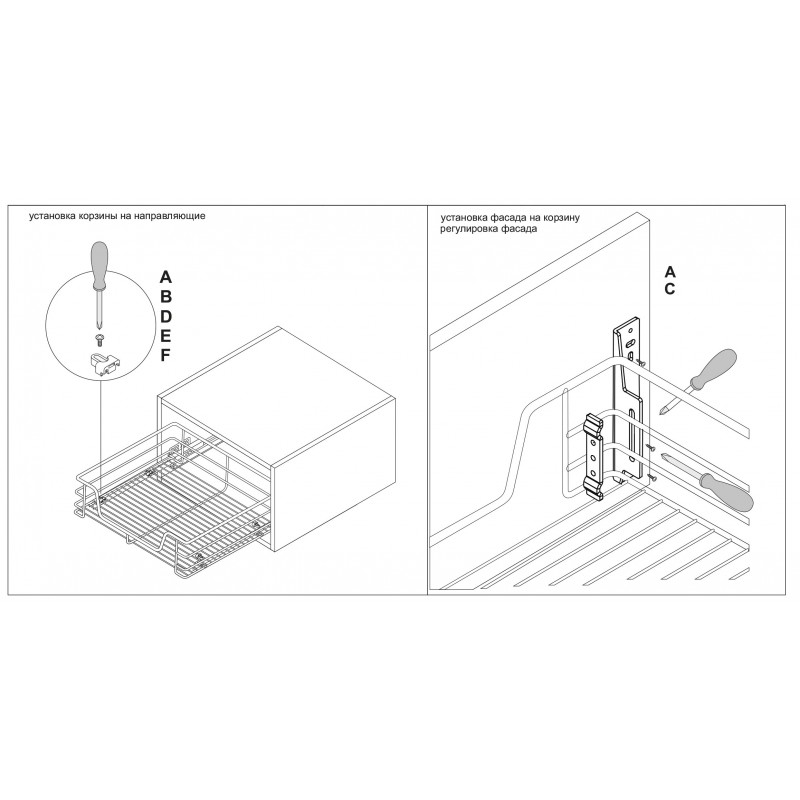 установка корзины на направляющие

A
B
D
E
F

установка фасада на корзину
регулировка фасада

A
C