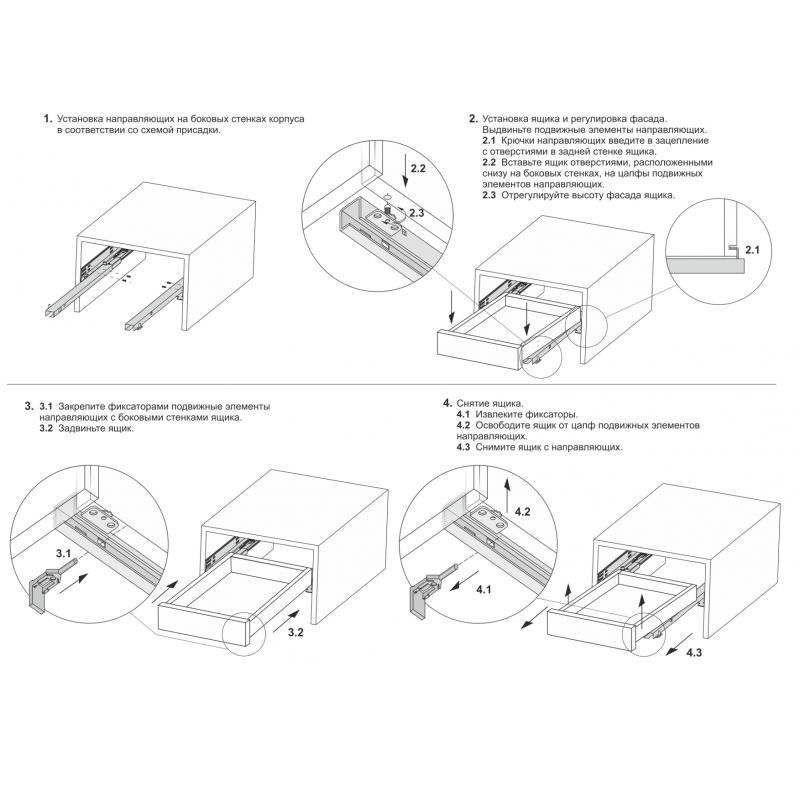 1. Установка направляющих на боковых стенках корпуса в соответствии со схемой присадки.

2. Установка ящика и регулировка фасада.
Выдвиньте подвижные элементы направляющих.
2.1 Крючки направляющих введите в зацепление с отверстиями в задней стенке ящика.
2.2 Вставьте ящик отверстиями, расположенными снизу на боковых стенках, на цапфы подвижных элементов направляющих.
2.3 Отрегулируйте высоту фасада ящика.

2.2

2.3

2.1

3. 3.1 Закрепите фиксаторами подвижные элементы направляющих с боковыми стенками ящика.
3.2 Задвиньте ящик.

3.1

3.2

4. Снятие ящика.
4.1 Извлеките фиксаторы.
4.2 Освободите ящик от цапф подвижных элементов направляющих.
4.3 Снимите ящик с направляющих.

4.2

4.1

4.3