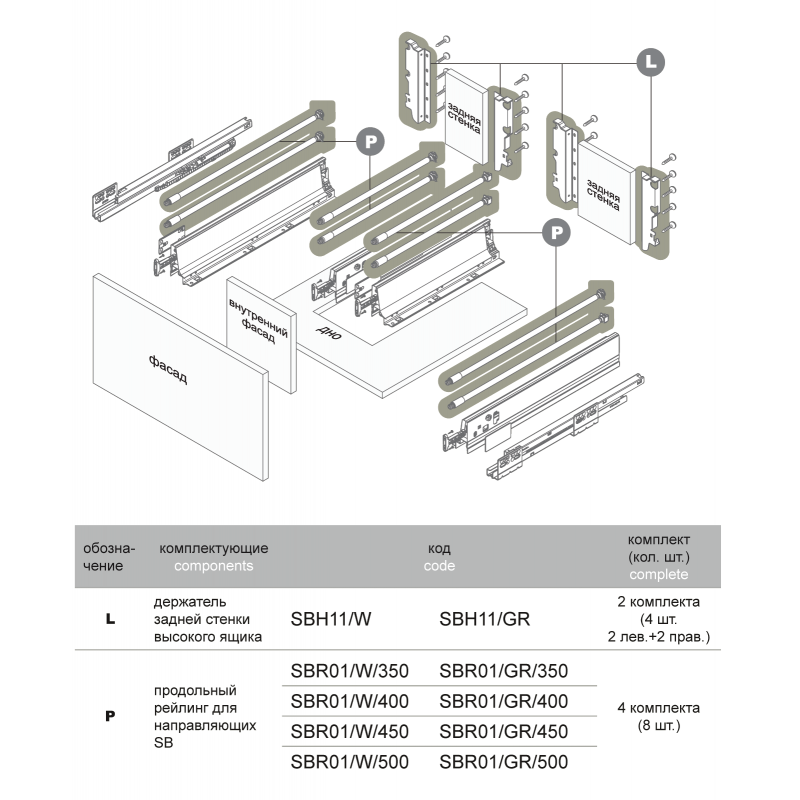 L

задняя стенка

P

задняя стенка

P

внутренний фасад

дно

фасад

| обозначение | комплектующие components | код code | | комплект (кол. шт.) complete |
|---|---|---|---|---|
| L | держатель задней стенки высокого ящика | SBH11/W | SBH11/GR | 2 комплекта (4 шт. 2 лев.+2 прав.) |
| P | продольный рейлинг для направляющих SB | SBR01/W/350 | SBR01/GR/350 | 4 комплекта (8 шт.) |
| | | SBR01/W/400 | SBR01/GR/400 | |
| | | SBR01/W/450 | SBR01/GR/450 | |
| | | SBR01/W/500 | SBR01/GR/500 | |