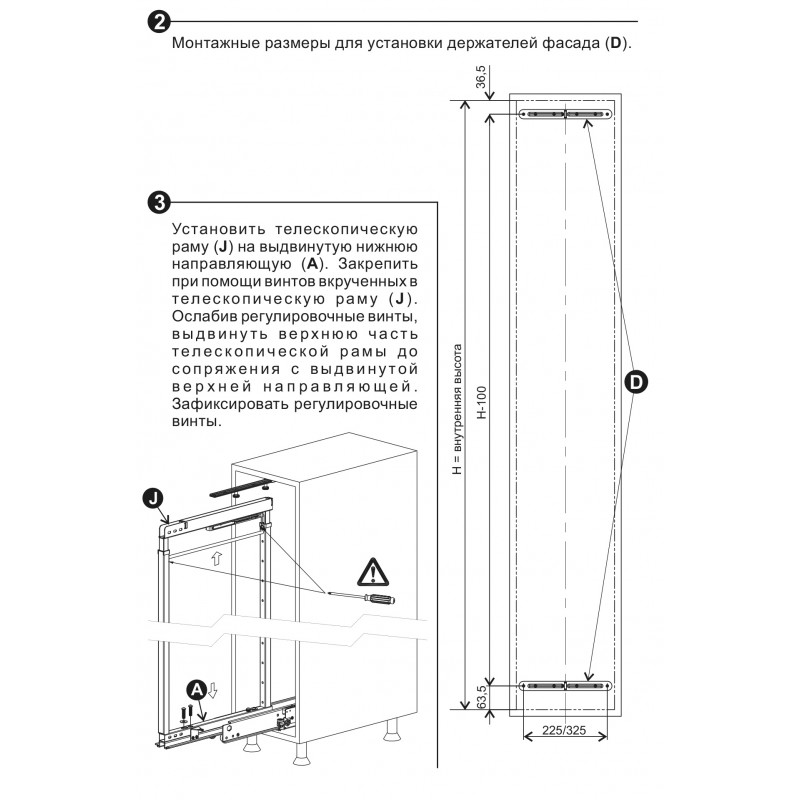 2

Монтажные размеры для установки держателей фасада (D).

3

Установить телескопическую раму (J) на выдвинутую нижнюю направляющую (A). Закрепить при помощи винтов вкрученных в телескопическую раму (J). Ослабив регулировочные винты, выдвинуть верхнюю часть телескопической рамы до сопряжения с выдвинутой верхней направляющей. Зафиксировать регулировочные винты.

J

A

36,5

H = внутренняя высота

H-100

D

63,5

225/325