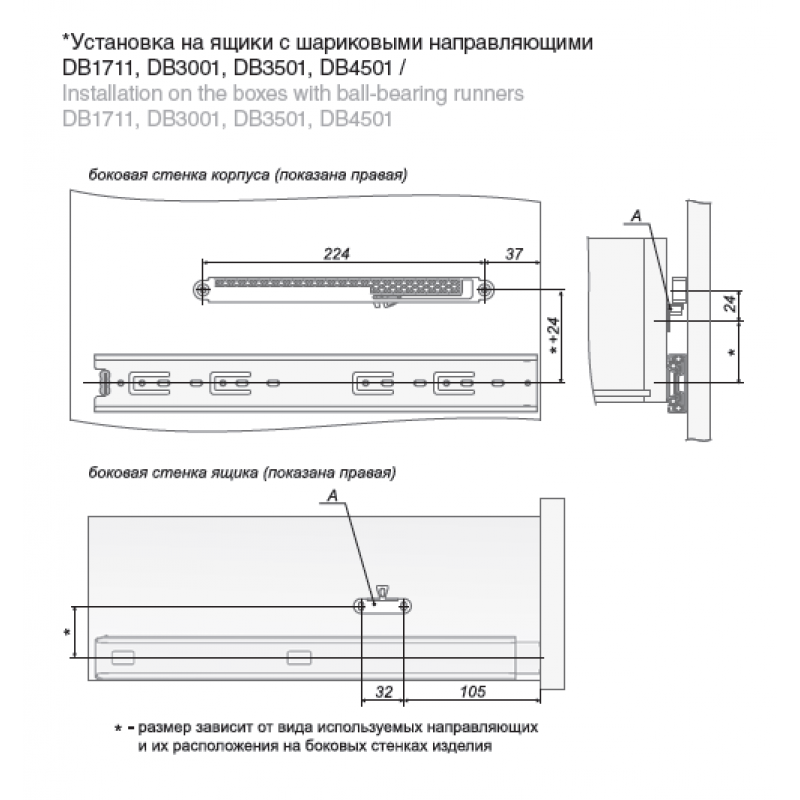 *Установка на ящики с шариковыми направляющими DB1711, DB3001, DB3501, DB4501 /
Installation on the boxes with ball-bearing runners DB1711, DB3001, DB3501, DB4501

боковая стенка корпуса (показана правая)

224

37

*+24

A

24

*

боковая стенка ящика (показана правая)

A

*

32

105

* - размер зависит от вида используемых направляющих и их расположения на боковых стенках изделия