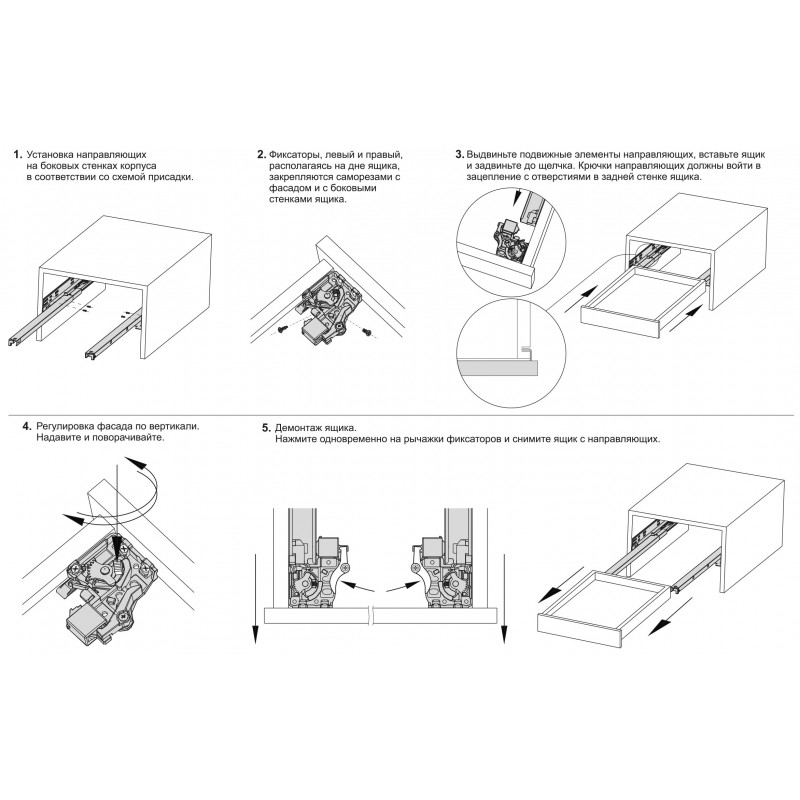 1. Установка направляющих на боковых стенках корпуса в соответствии со схемой присадки.

2. Фиксаторы, левый и правый, располагаясь на дне ящика, закрепляются саморезами с фасадом и с боковыми стенками ящика.

3. Выдвиньте подвижные элементы направляющих, вставьте ящик и задвиньте до щелчка. Крючки направляющих должны войти в зацепление с отверстиями в задней стенке ящика.

4. Регулировка фасада по вертикали. Надавите и поворачивайте.

5. Демонтаж ящика. Нажмите одновременно на рычажки фиксаторов и снимите ящик с направляющих.