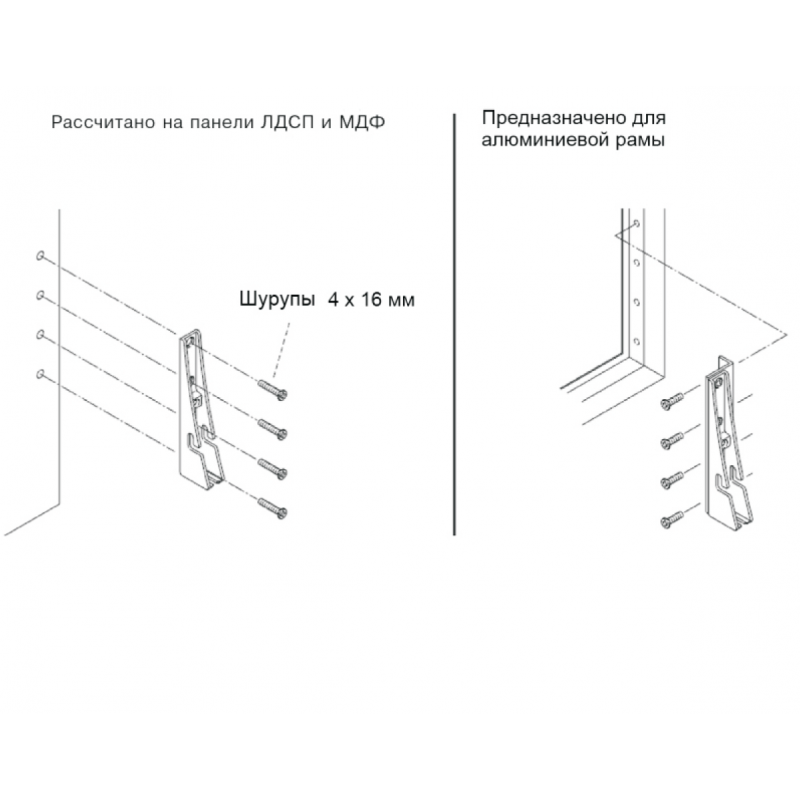 Рассчитано на панели ЛДСП и МДФ

Шурупы 4 х 16 мм

Предназначено для алюминиевой рамы