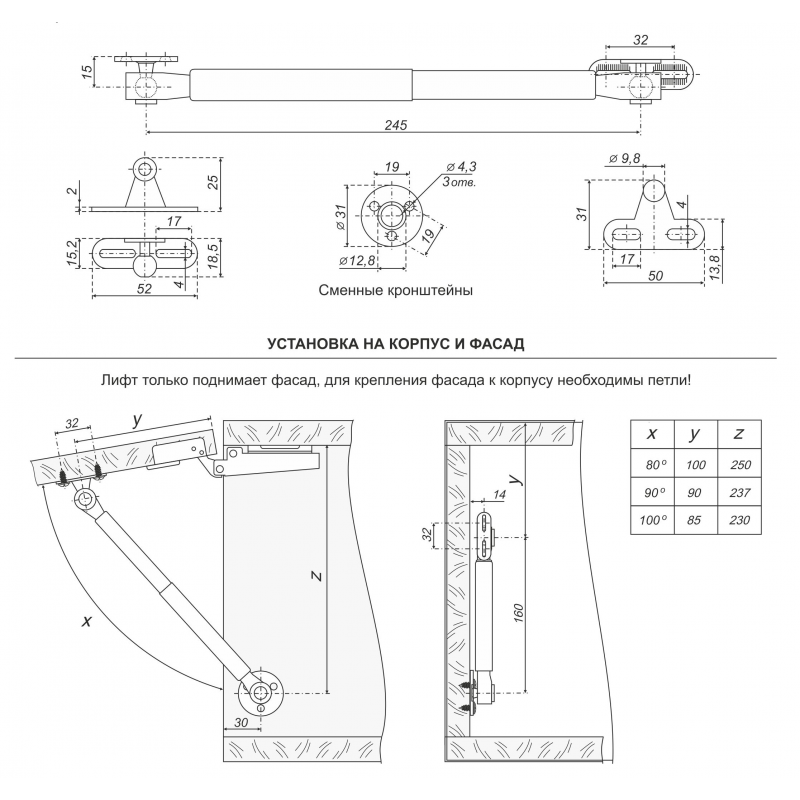 15
32
245

2
25
17
15,2
18,5
4
52

19
ø 4,3
3 отв.
ø 31
19
ø 12,8

Сменные кронштейны

ø 9,8
31
4
17
50
13,8

УСТАНОВКА НА КОРПУС И ФАСАД

Лифт только поднимает фасад, для крепления фасада к корпусу необходимы петли!

32
y
z
x
30

y
14
32
160

| x | y | z |
|---|---|---|
| 80° | 100 | 250 |
| 90° | 90 | 237 |
| 100° | 85 | 230 |