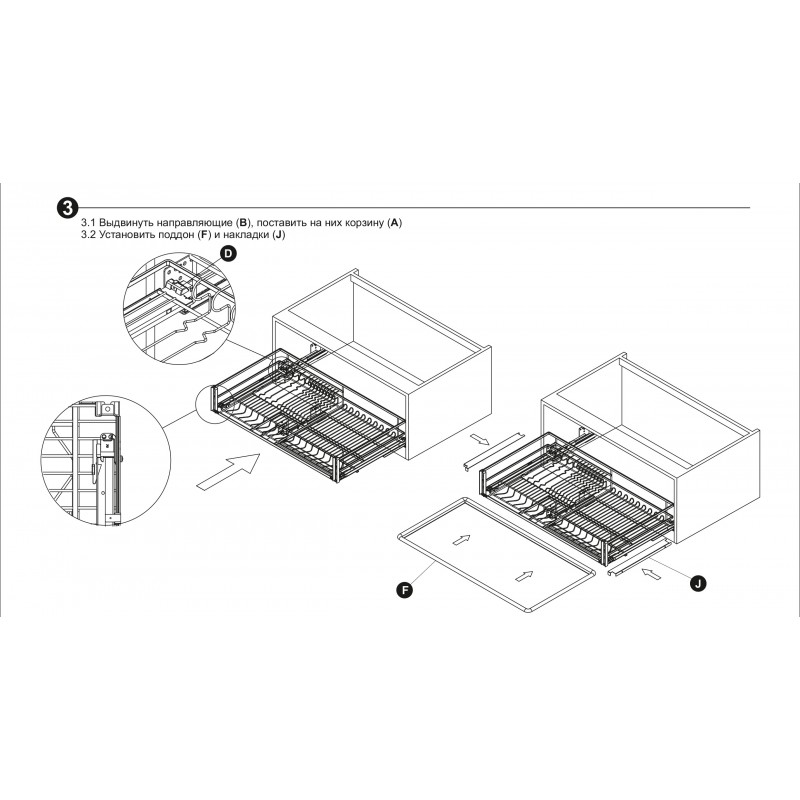 3

3.1 Выдвинуть направляющие (B), поставить на них корзину (A)
3.2 Установить поддон (F) и накладки (J)

D

F

J