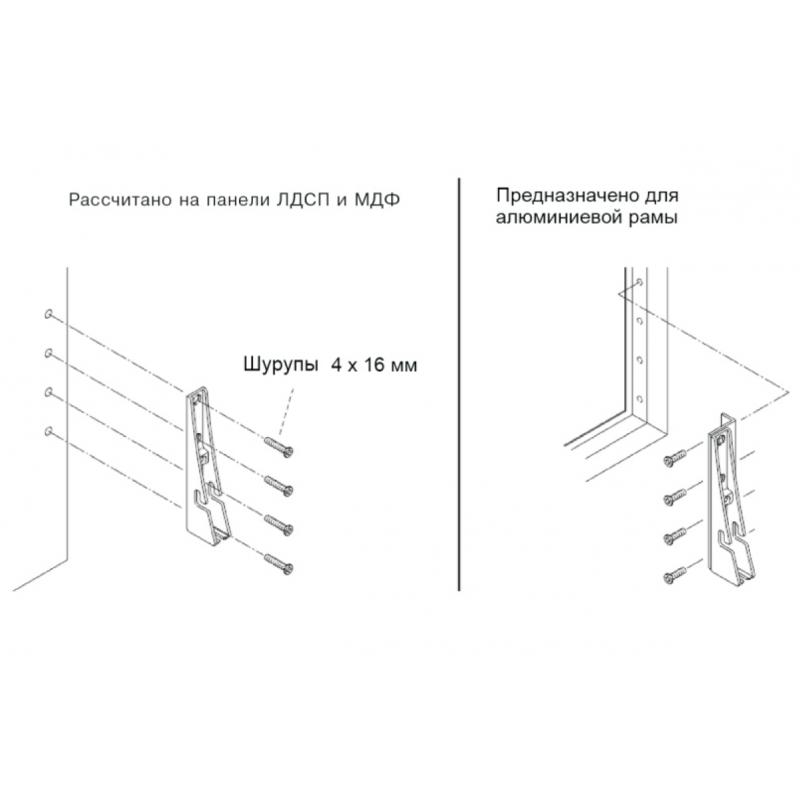 Рассчитано на панели ЛДСП и МДФ

Шурупы 4 х 16 мм

Предназначено для алюминиевой рамы