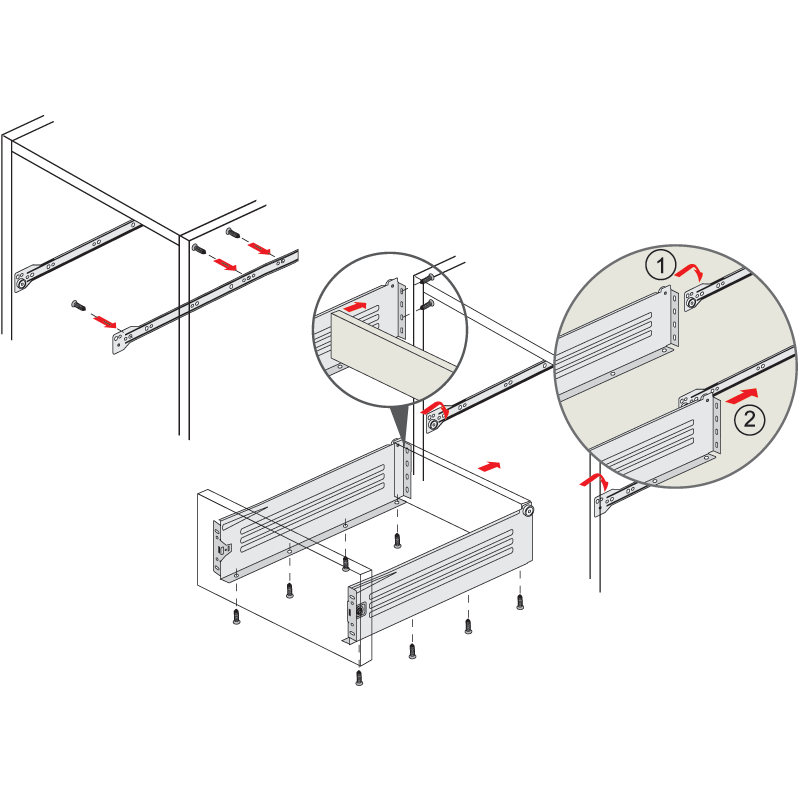 1
2