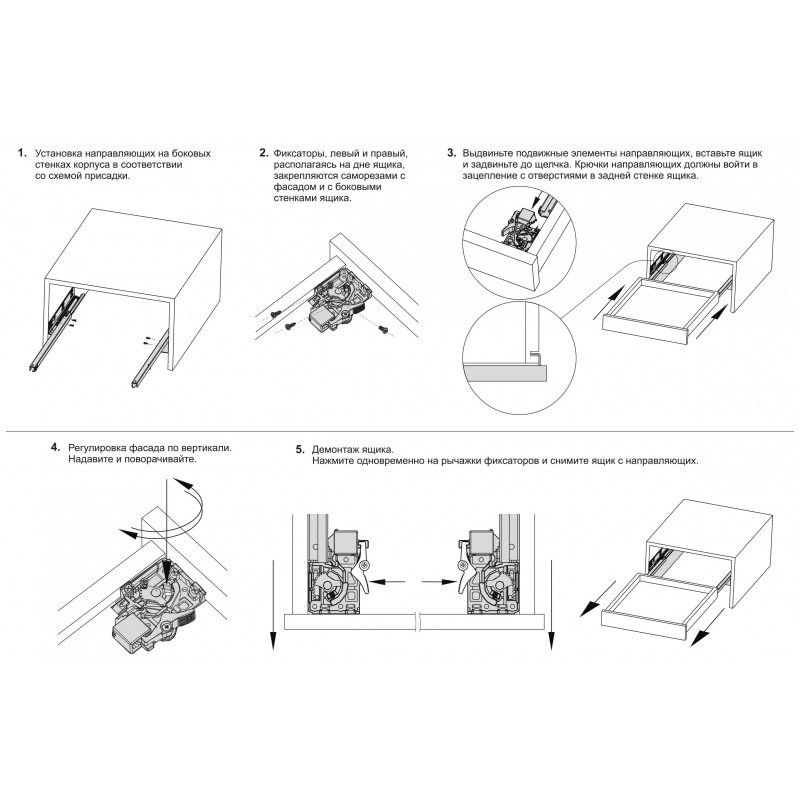 1. Установка направляющих на боковых стенках корпуса в соответствии со схемой присадки.

2. Фиксаторы, левый и правый, располагаясь на дне ящика, закрепляются саморезами с фасадом и с боковыми стенками ящика.

3. Выдвиньте подвижные элементы направляющих, вставьте ящик и задвиньте до щелчка. Крючки направляющих должны войти в зацепление с отверстиями в задней стенке ящика.

4. Регулировка фасада по вертикали. Надавите и поворачивайте.

5. Демонтаж ящика. Нажмите одновременно на рычажки фиксаторов и снимите ящик с направляющих.